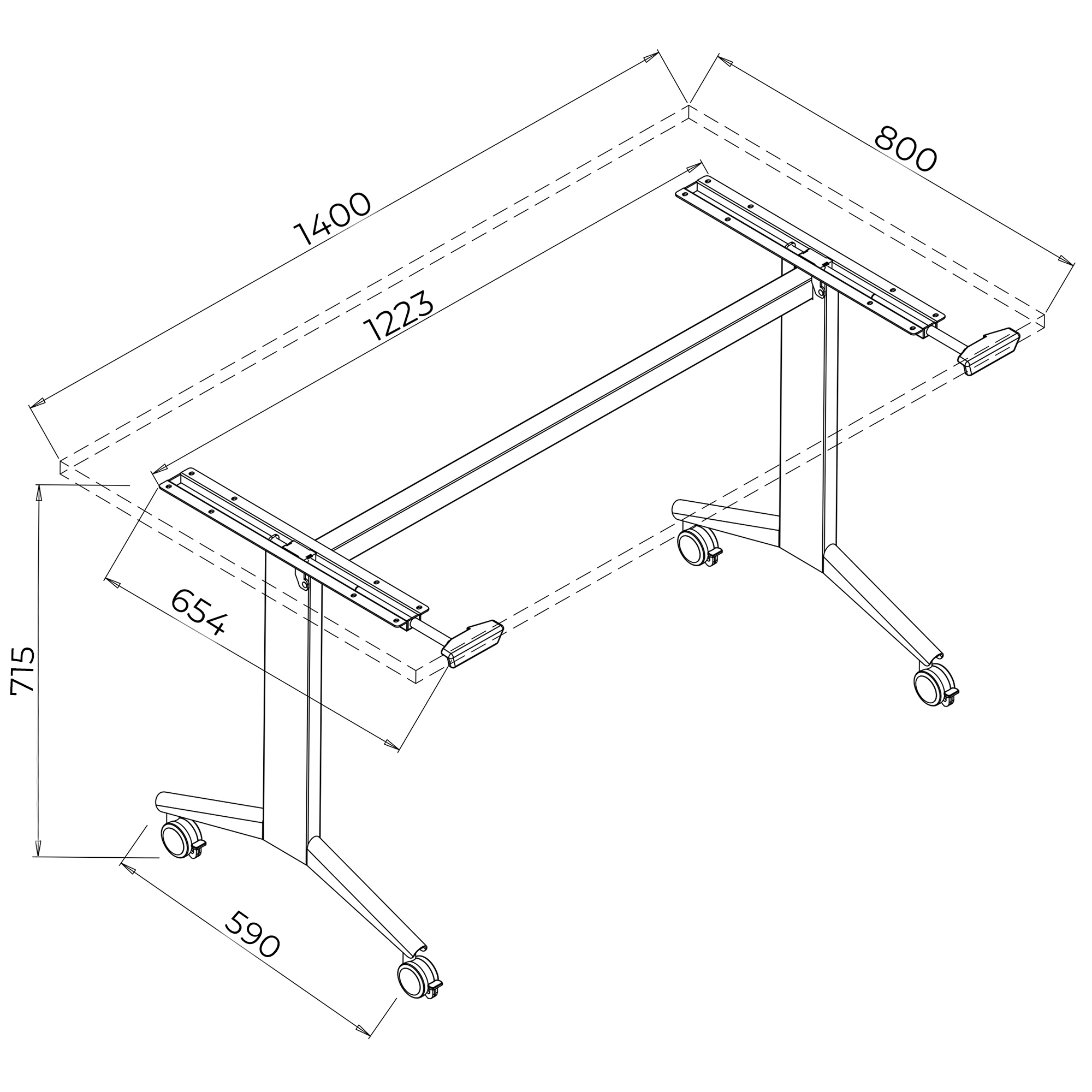 1400
800
1223
654
715
590