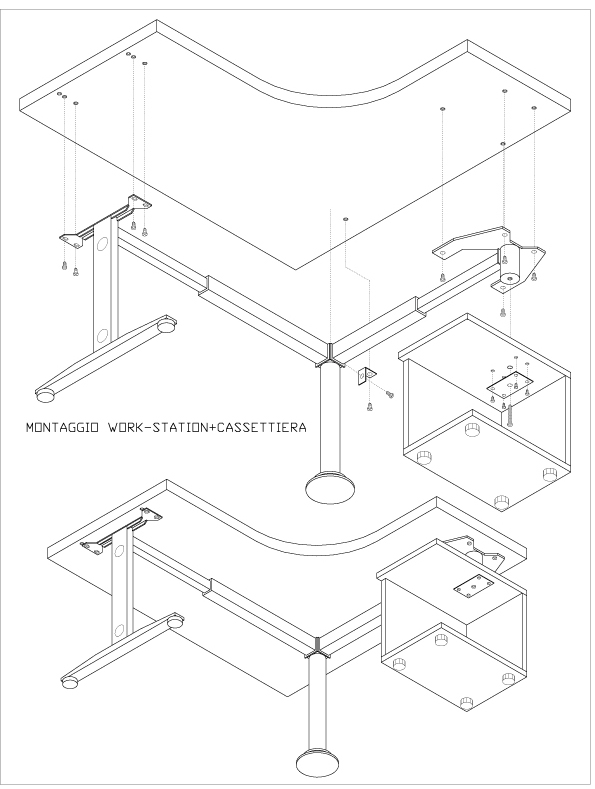 MONTAGGIO WORK-STATION+CASSETTIERA