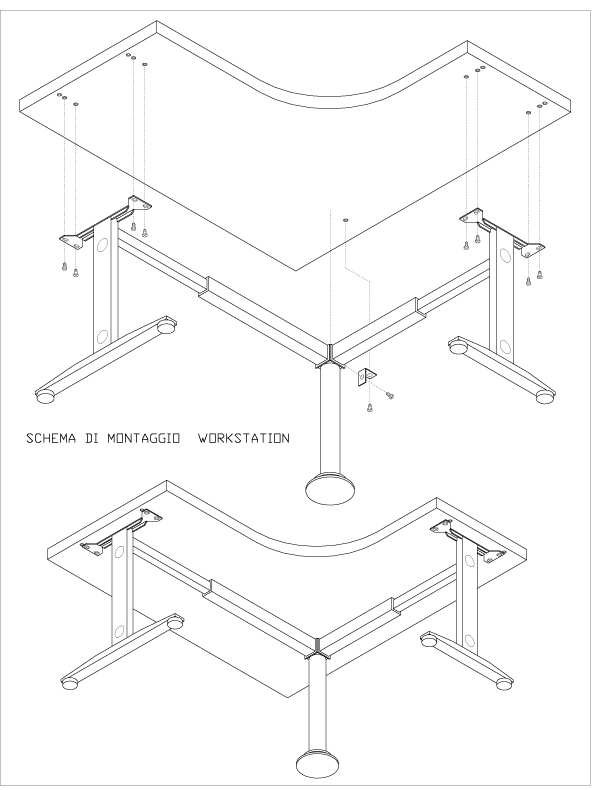 SCHEMA DI MONTAGGIO WORKSTATION