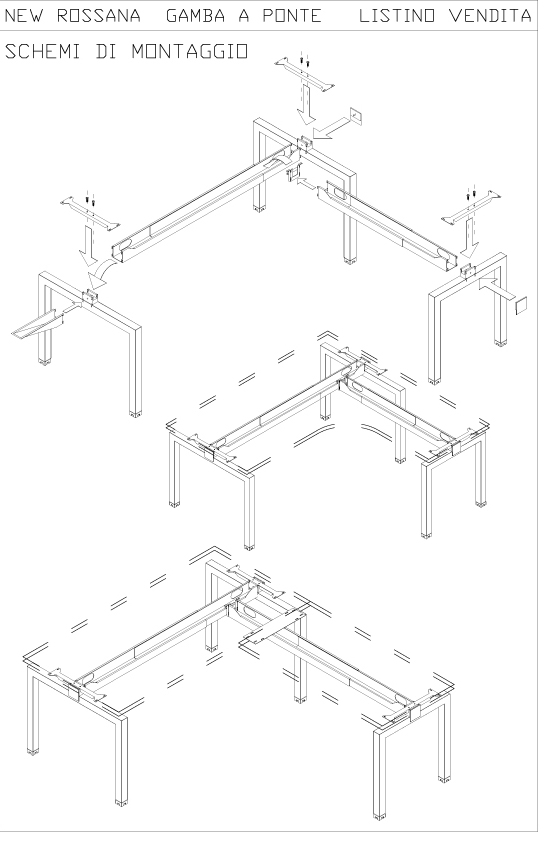 NEW ROSSANA GAMBA A PONTE LISTINO VENDITA

SCHEMI DI MONTAGGIO