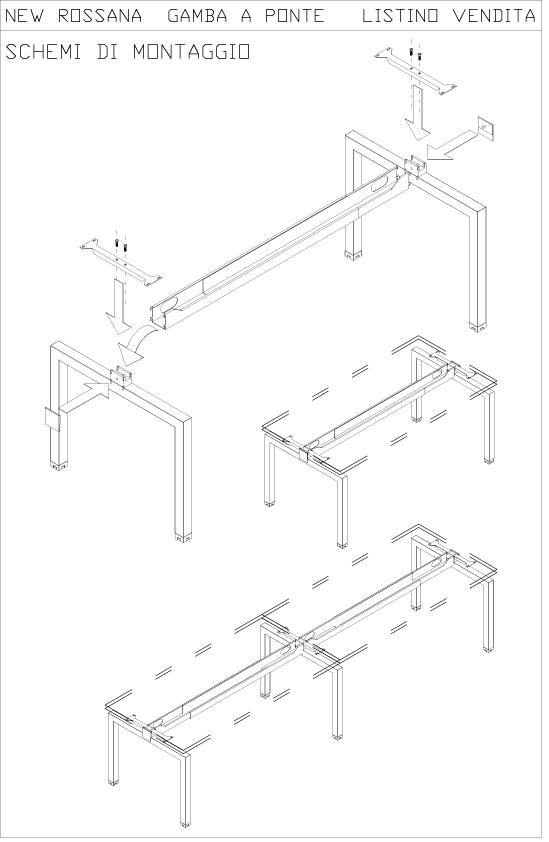 NEW ROSSANA GAMBA A PONTE LISTINO VENDITA

SCHEMI DI MONTAGGIO