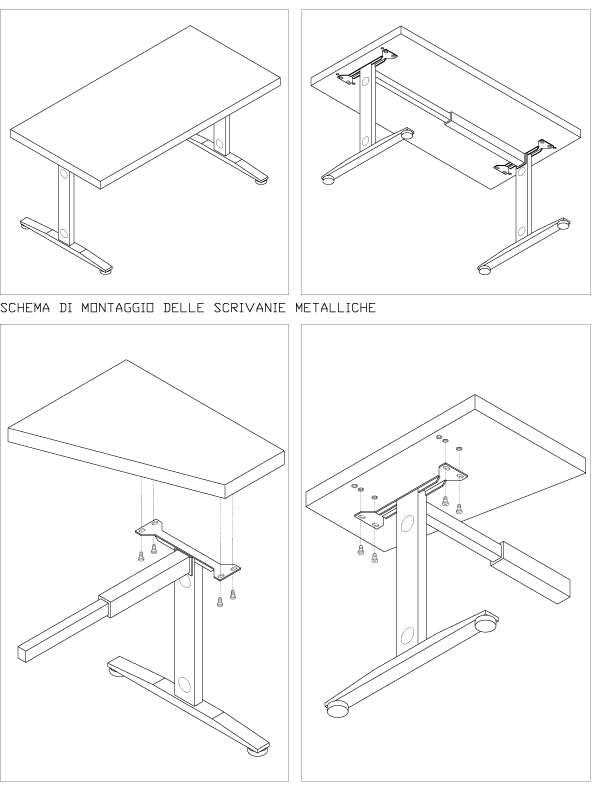 SCHEMA DI MONTAGGIO DELLE SCRIVANIE METALLICHE